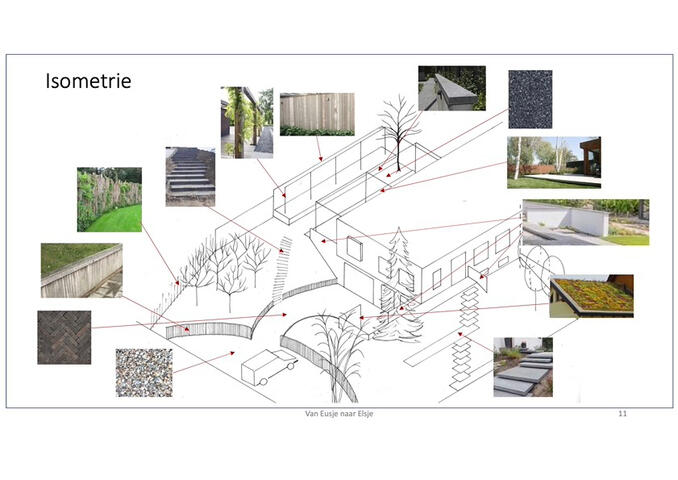 Isometrie

Van Eusje naar Elsje

11